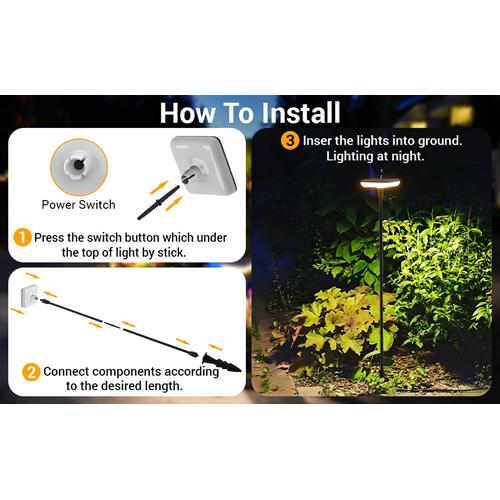 How To Install

Power Switch

1 Press the switch button which under the top of light by stick.

2 Connect components according to the desired length.

3 Inser the lights into ground. Lighting at night.